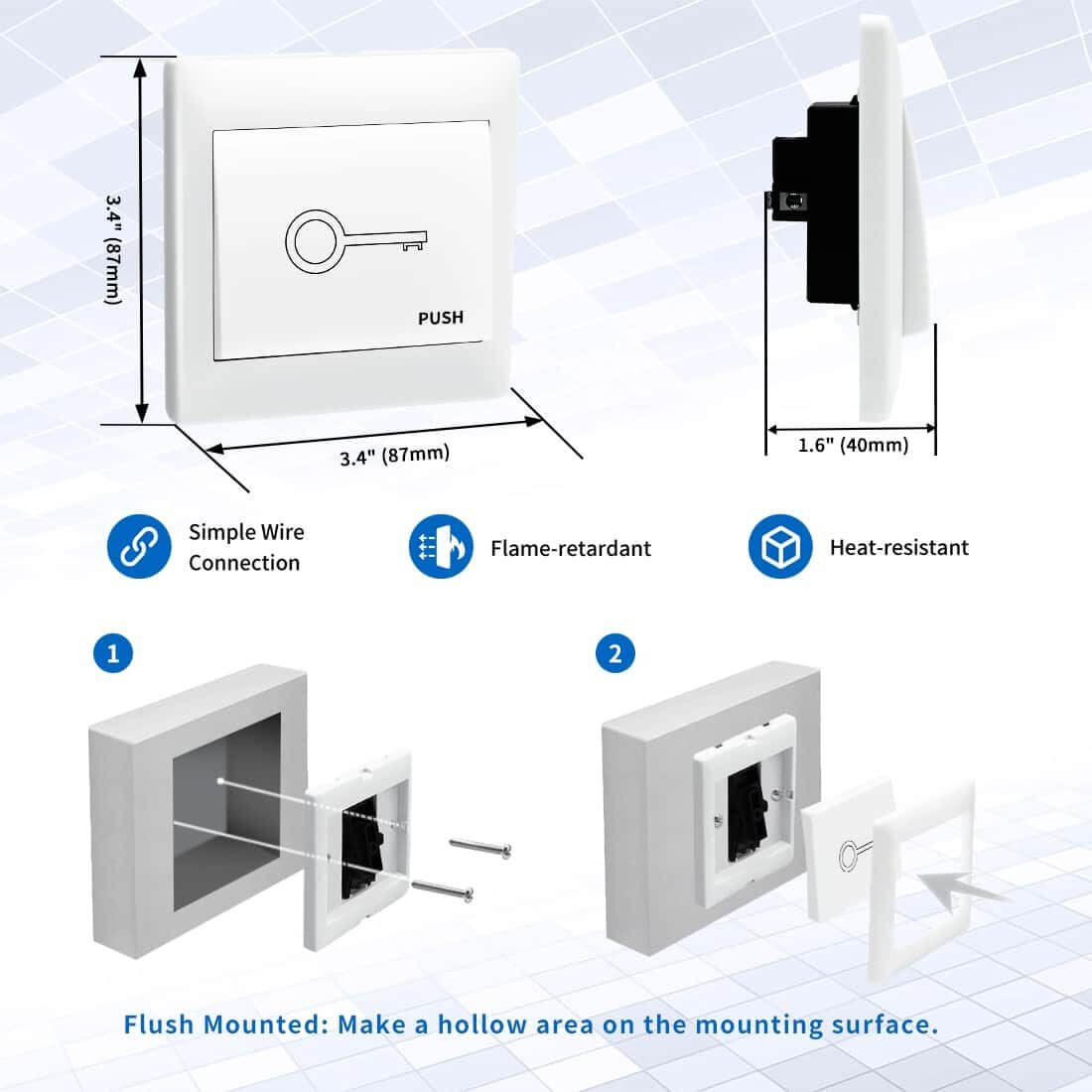 3.4" (87mm)

PUSH

3.4" (87mm)

1.6" (40mm)

Simple Wire Connection

Flame-retardant

Heat-resistant

1

2

Flush Mounted: Make a hollow area on the mounting surface.